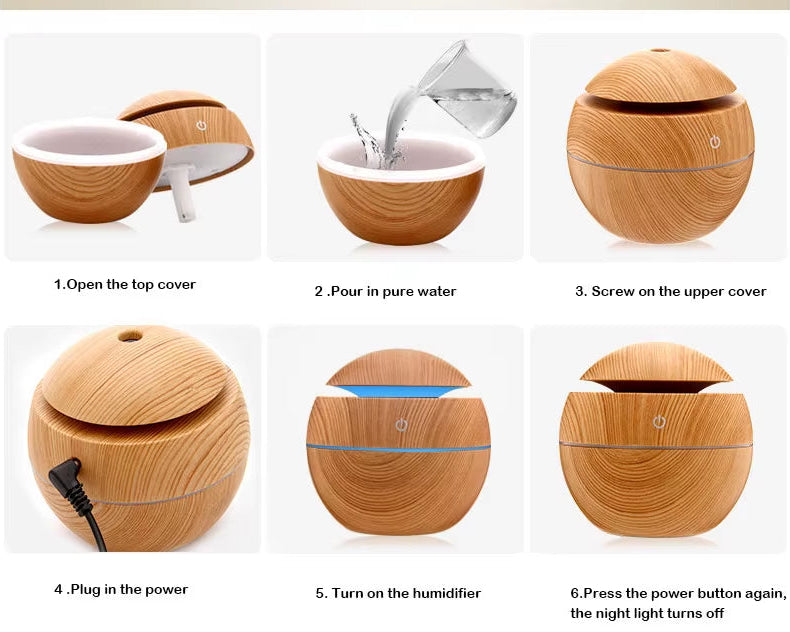 1.Open the top cover

2 .Pour in pure water

3. Screw on the upper cover

4 .Plug in the power

5. Turn on the humidifier

6.Press the power button again, the night light turns off